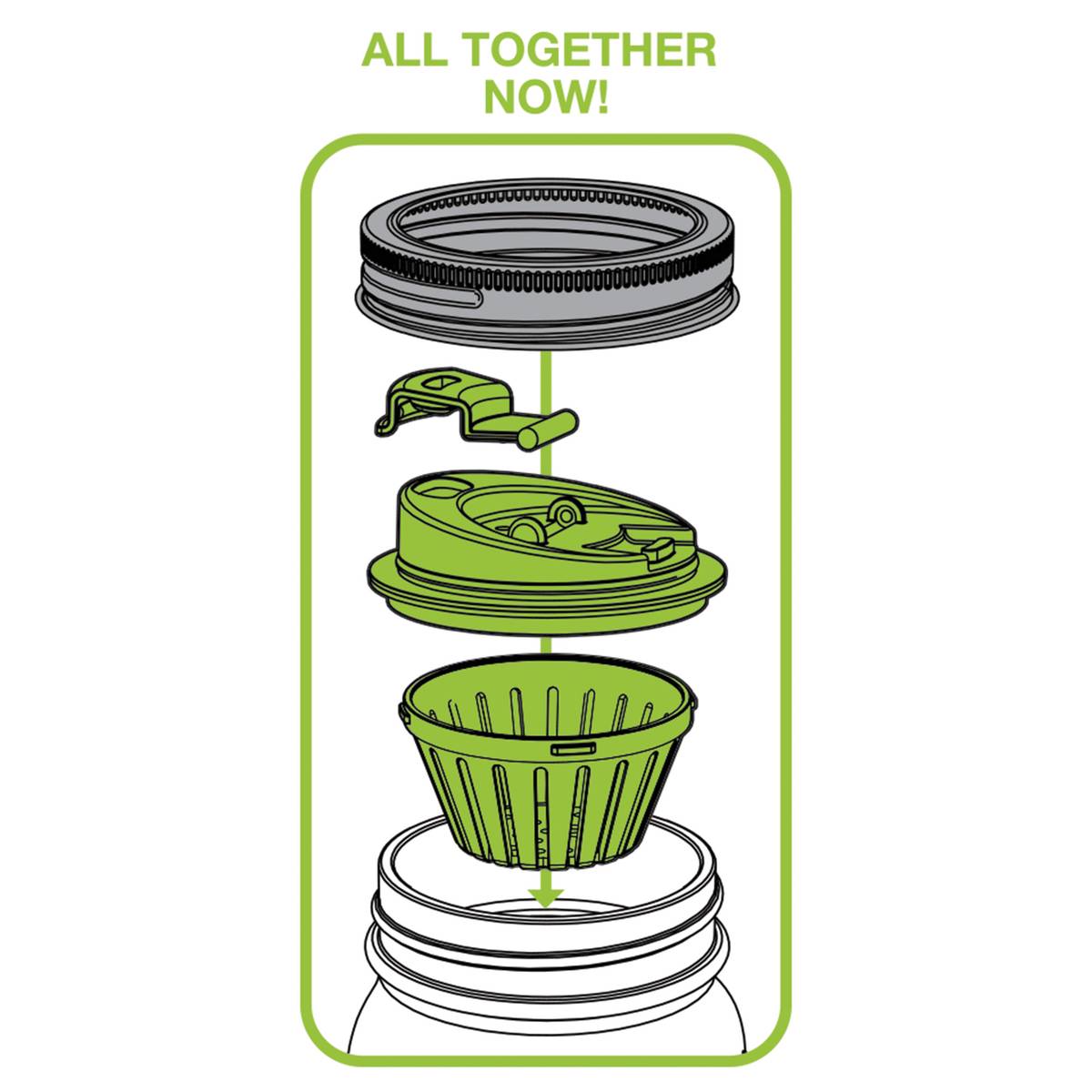 ALL TOGETHER NOW!