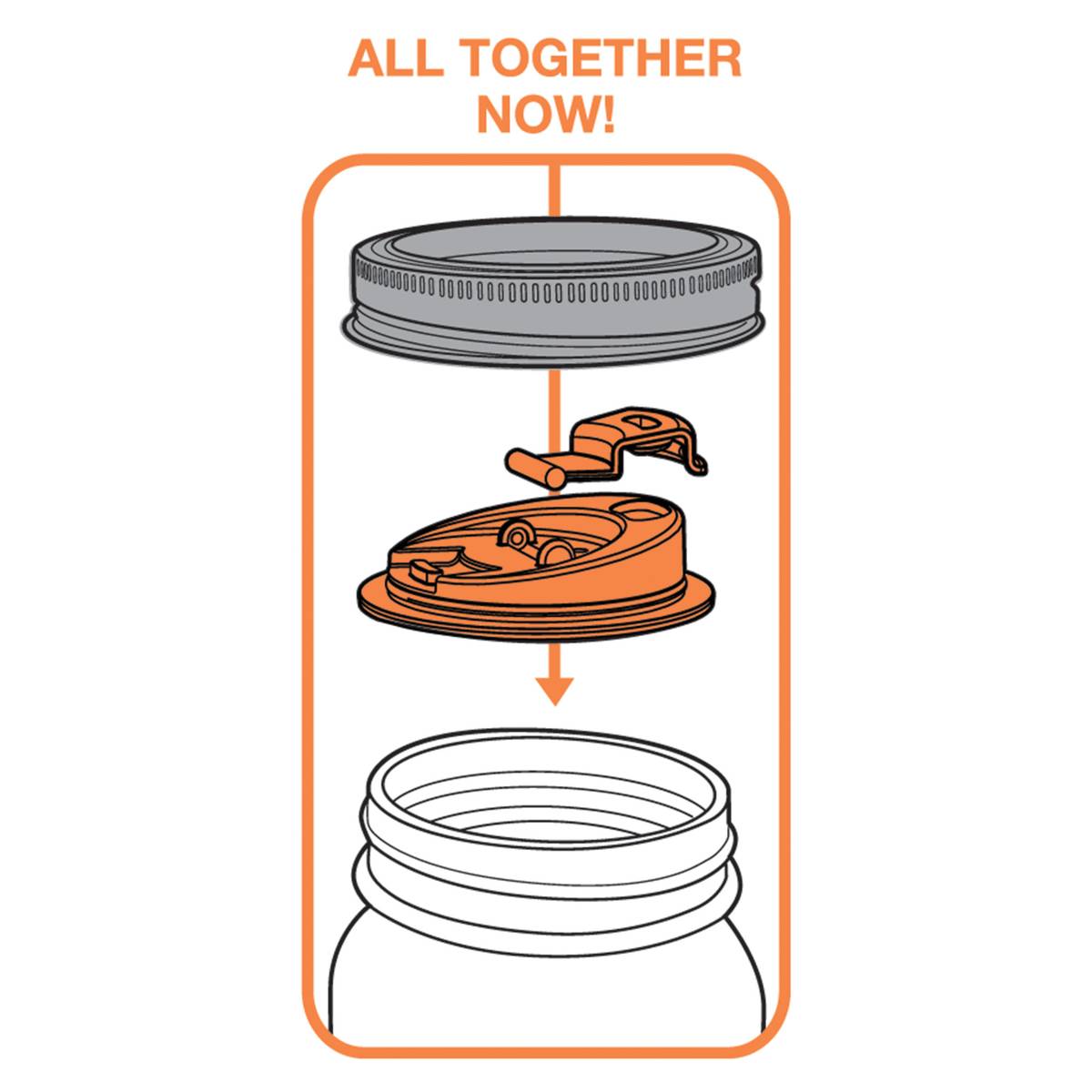 ALL TOGETHER NOW!